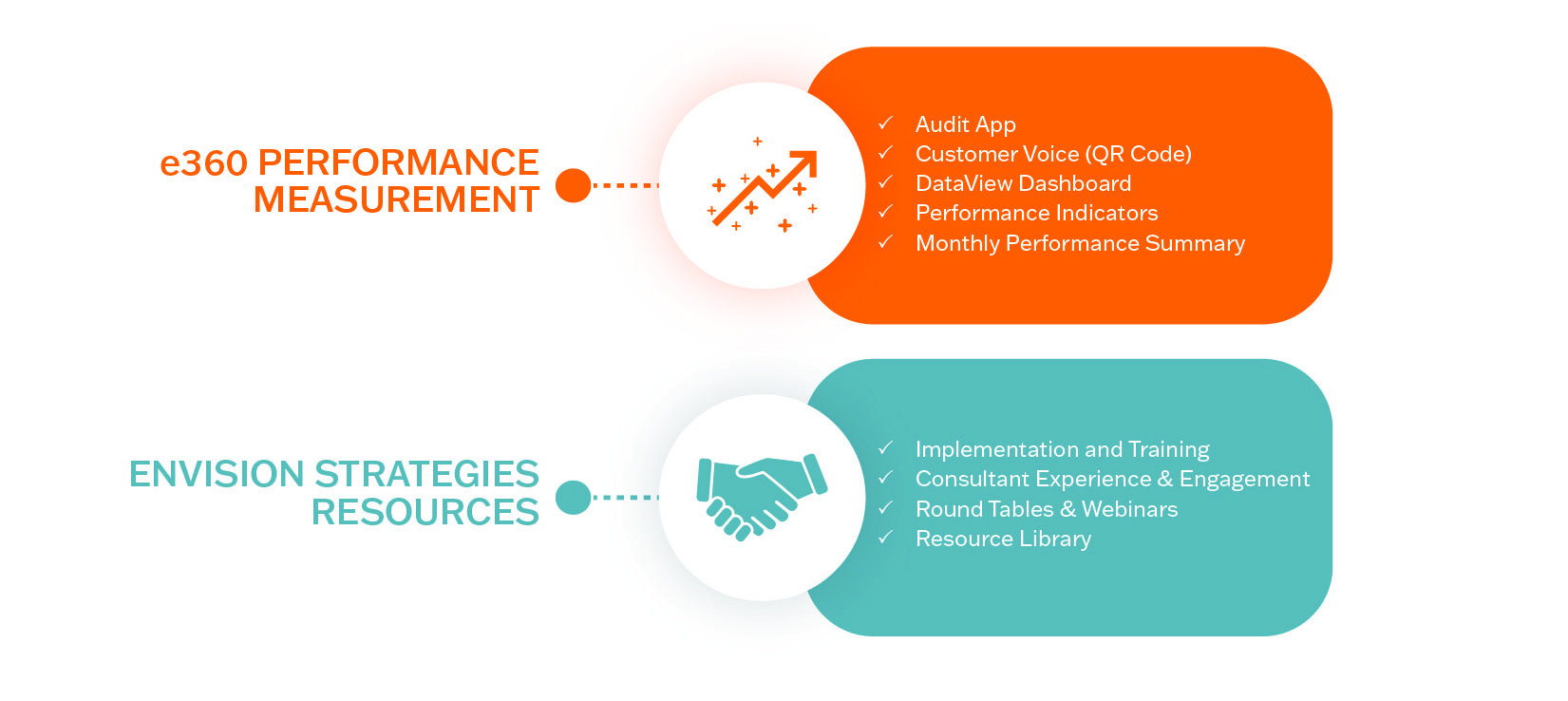 e360 PERFORMANCE MEASUREMENT

✓ Audit App
✓ Customer Voice (QR Code)
✓ DataView Dashboard
✓ Performance Indicators
✓ Monthly Performance Summary

ENVISION STRATEGIES RESOURCES

✓ Implementation and Training
✓ Consultant Experience & Engagement
✓ Round Tables & Webinars
✓ Resource Library